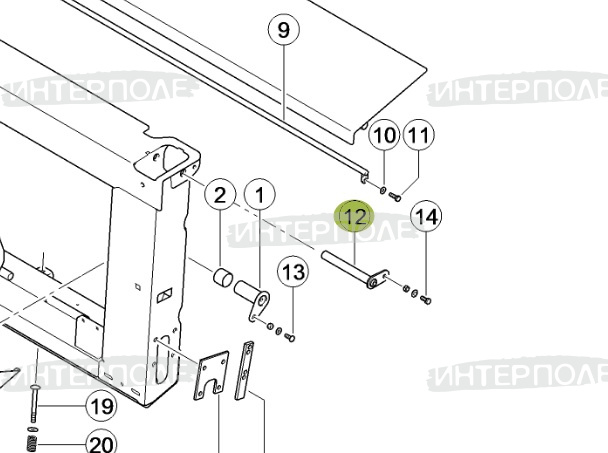 9
ИНТЕРПОЛЕ
ИНТЕРПОЛЕ
10
11
2
1
12
14
ИНТЕРПОЛЕ
13
ИНТЕРПОЛЕ
ИНТЕРПОЛЕ
19
20